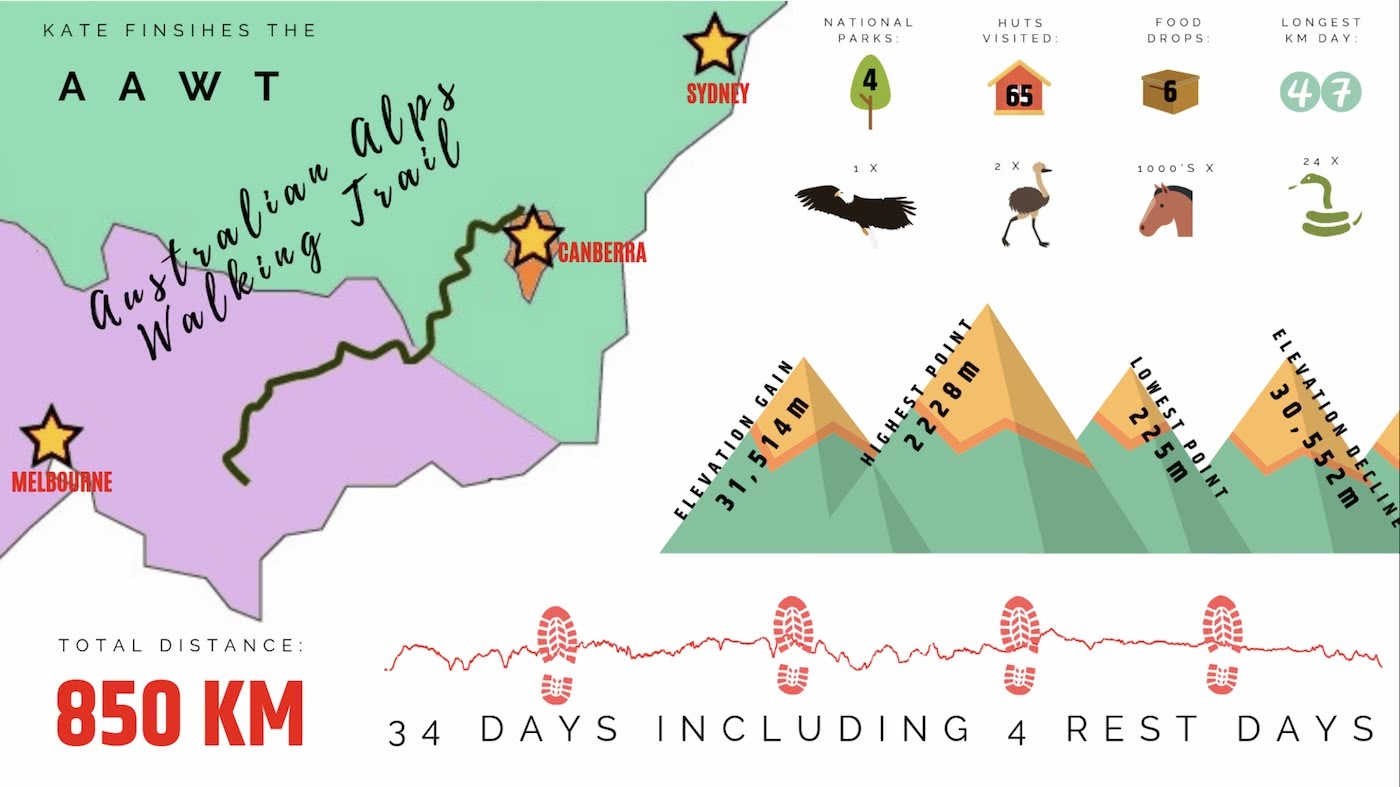 KATE FINSIHES THE

AAWT

Australian Alps Walking Trail

SYDNEY

CANBERRA

MELBOURNE

NATIONAL PARKS:

4

HUTS VISITED:

65

FOOD DROPS:

6

LONGEST KM DAY:

47

1 X

2 X

1000'S X

24 X

ELEVATION GAIN 31,514m

HIGHEST POINT 2228m

LOWEST POINT 225m

ELEVATION DECLINE 30,552m

TOTAL DISTANCE:

850 KM

34 DAYS INCLUDING 4 REST DAYS